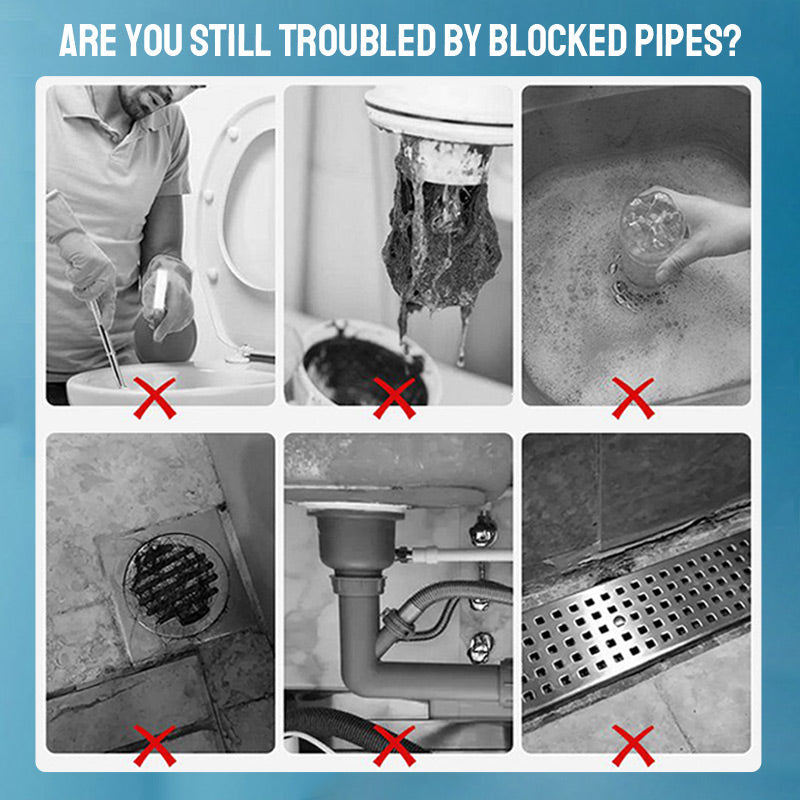 ARE YOU STILL TROUBLED BY BLOCKED PIPES?