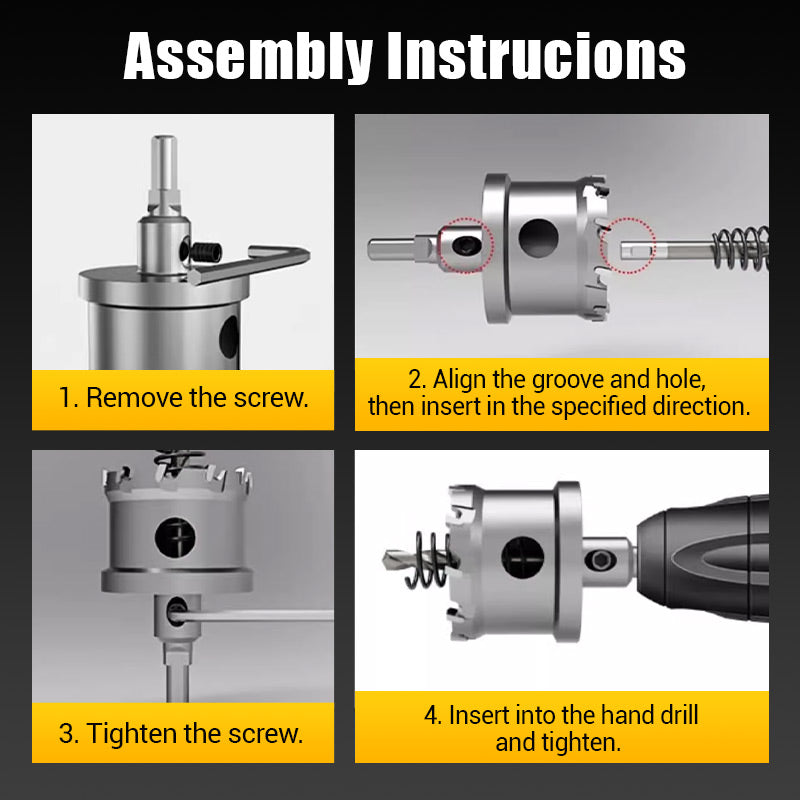 Assembly Instrucions

1. Remove the screw.

2. Align the groove and hole, then insert in the specified direction.

3. Tighten the screw.

4. Insert into the hand drill and tighten.