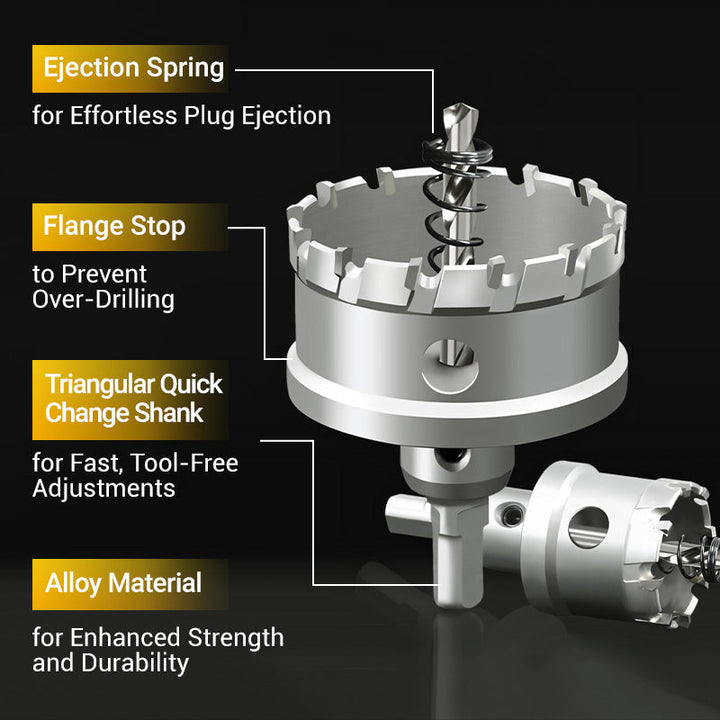 Ejection Spring

for Effortless Plug Ejection

Flange Stop

to Prevent Over-Drilling

Triangular Quick Change Shank

for Fast, Tool-Free Adjustments

Alloy Material

for Enhanced Strength and Durability