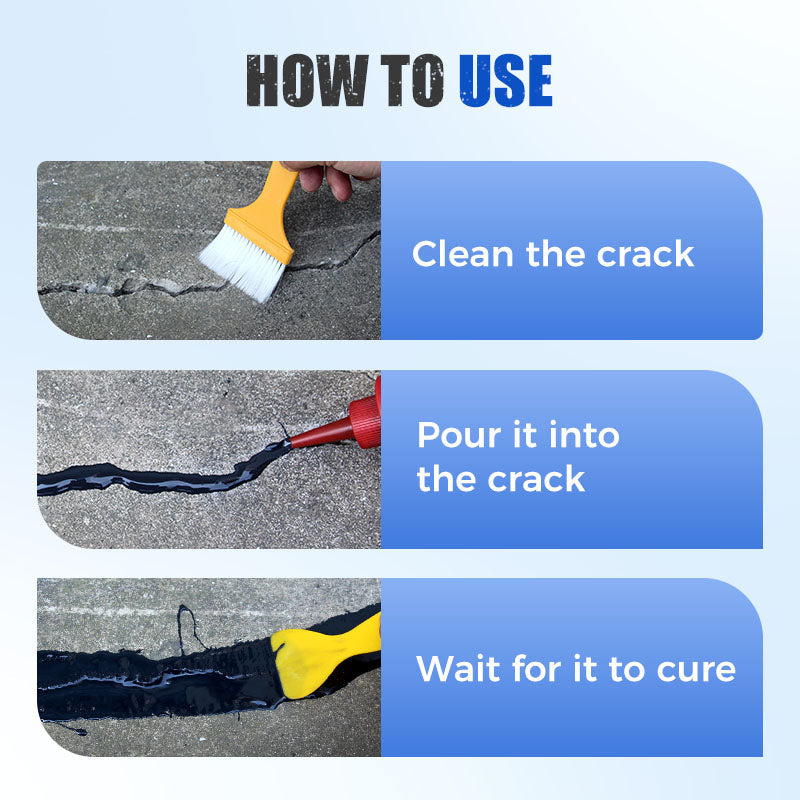 HOW TO USE

Clean the crack

Pour it into the crack

Wait for it to cure