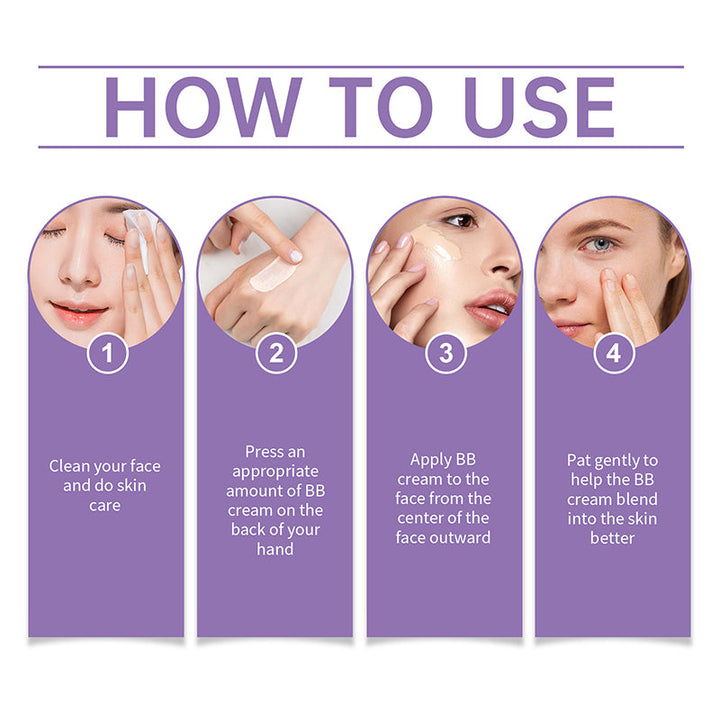 HOW TO USE

1

Clean your face and do skin care

2

Press an appropriate amount of BB cream on the back of your hand

3

Apply BB cream to the face from the center of the face outward

4

Pat gently to help the BB cream blend into the skin better