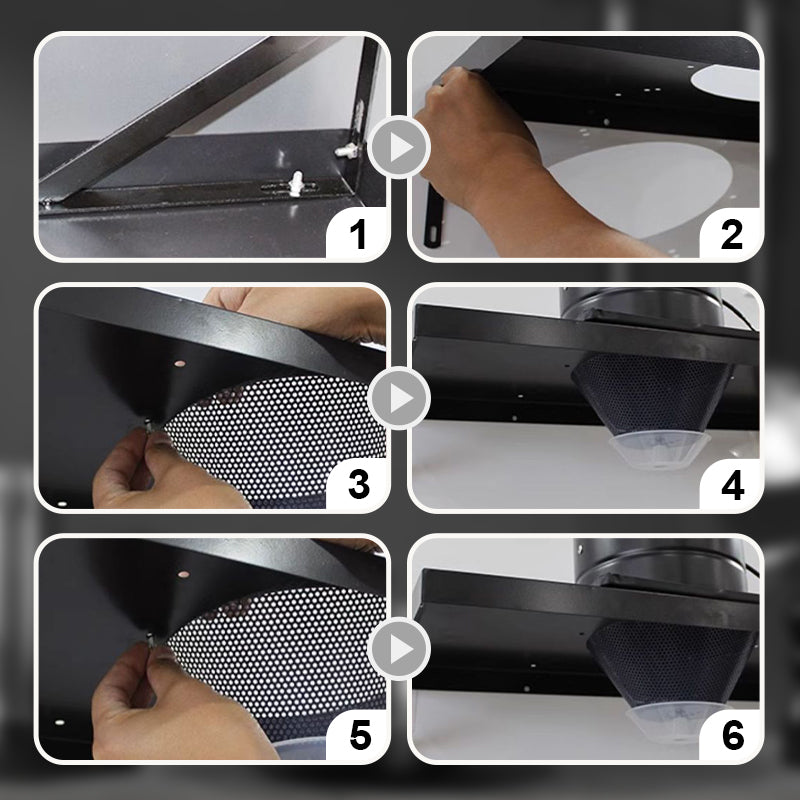 1
2
3
4
5
6