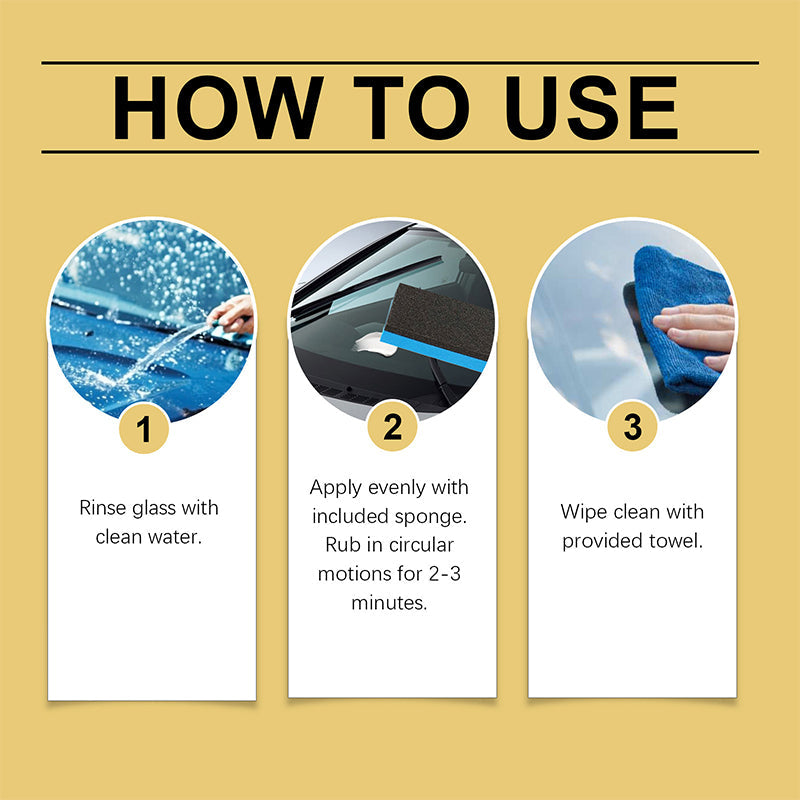 HOW TO USE

1

Rinse glass with clean water.

2

Apply evenly with included sponge. Rub in circular motions for 2-3 minutes.

3

Wipe clean with provided towel.