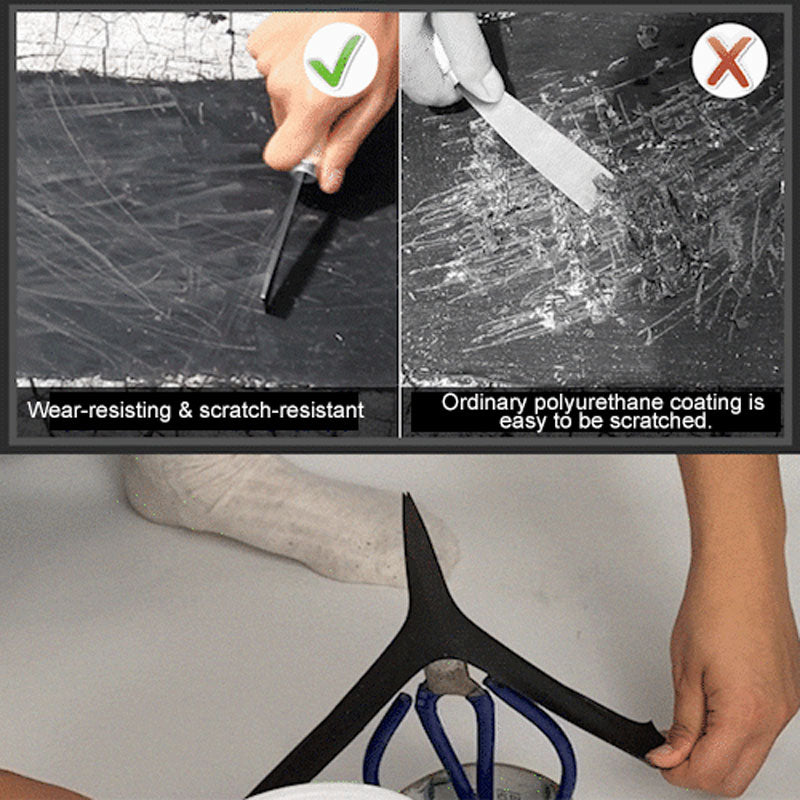 Wear-resisting & scratch-resistant

Ordinary polyurethane coating is easy to be scratched.