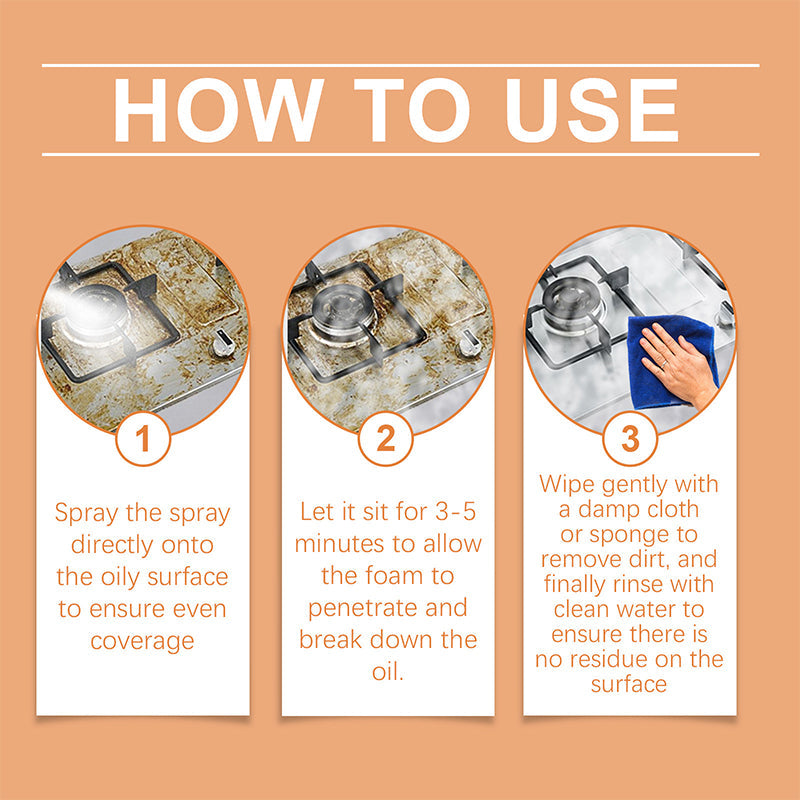 HOW TO USE

1

Spray the spray directly onto the oily surface to ensure even coverage

2

Let it sit for 3-5 minutes to allow the foam to penetrate and break down the oil.

3

Wipe gently with a damp cloth or sponge to remove dirt, and finally rinse with clean water to ensure there is no residue on the surface