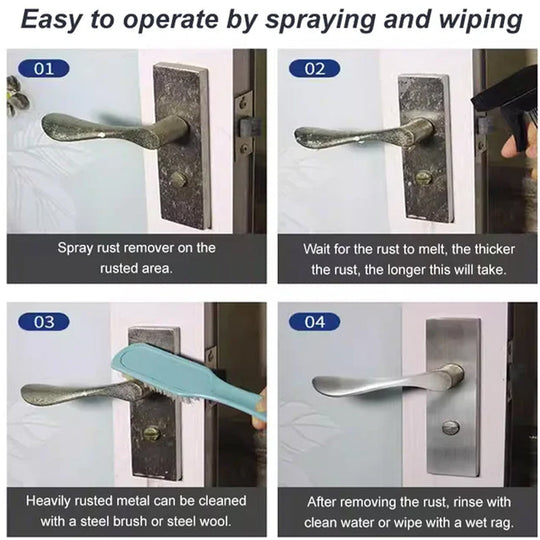 Easy to operate by spraying and wiping

01

Spray rust remover on the rusted area.

02

Wait for the rust to melt, the thicker the rust, the longer this will take.

03

Heavily rusted metal can be cleaned with a steel brush or steel wool.

04

After removing the rust, rinse with clean water or wipe with a wet rag.