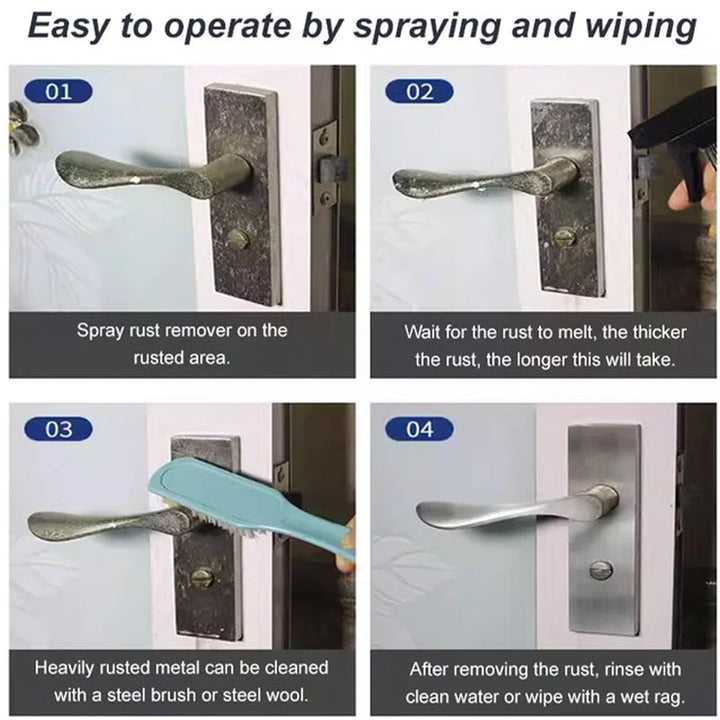 Easy to operate by spraying and wiping

01

Spray rust remover on the rusted area.

02

Wait for the rust to melt, the thicker the rust, the longer this will take.

03

Heavily rusted metal can be cleaned with a steel brush or steel wool.

04

After removing the rust, rinse with clean water or wipe with a wet rag.