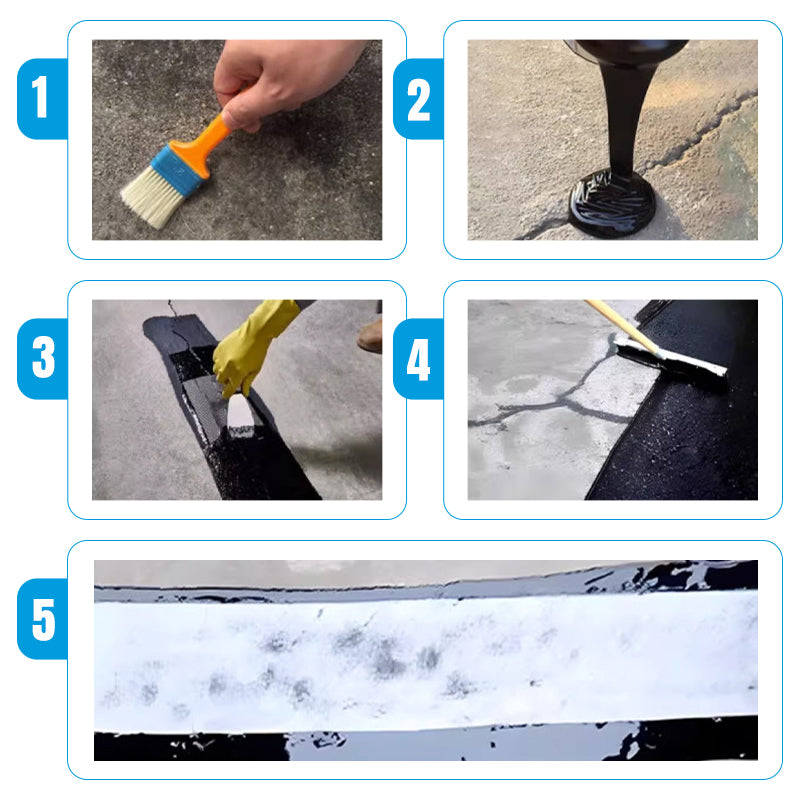 1

2

3

4

5