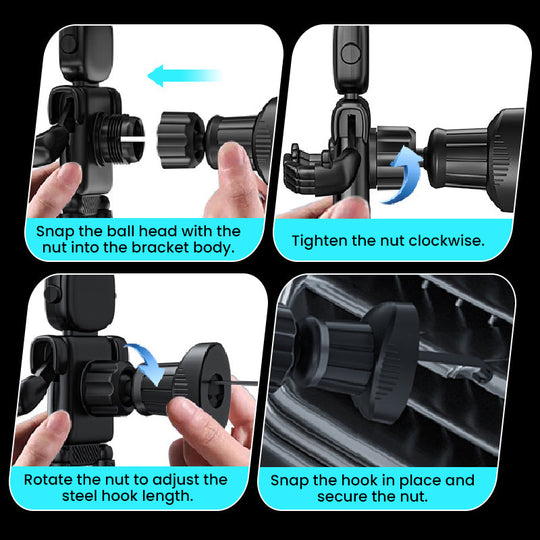 Snap the ball head with the nut into the bracket body.

Tighten the nut clockwise.

Rotate the nut to adjust the steel hook length.

Snap the hook in place and secure the nut.