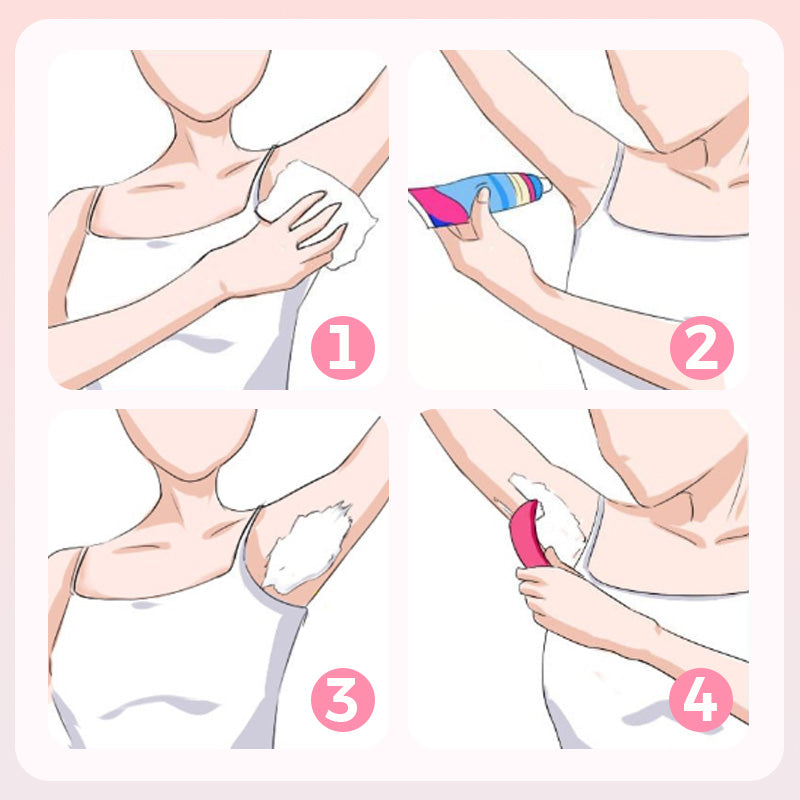 1

2

3

4