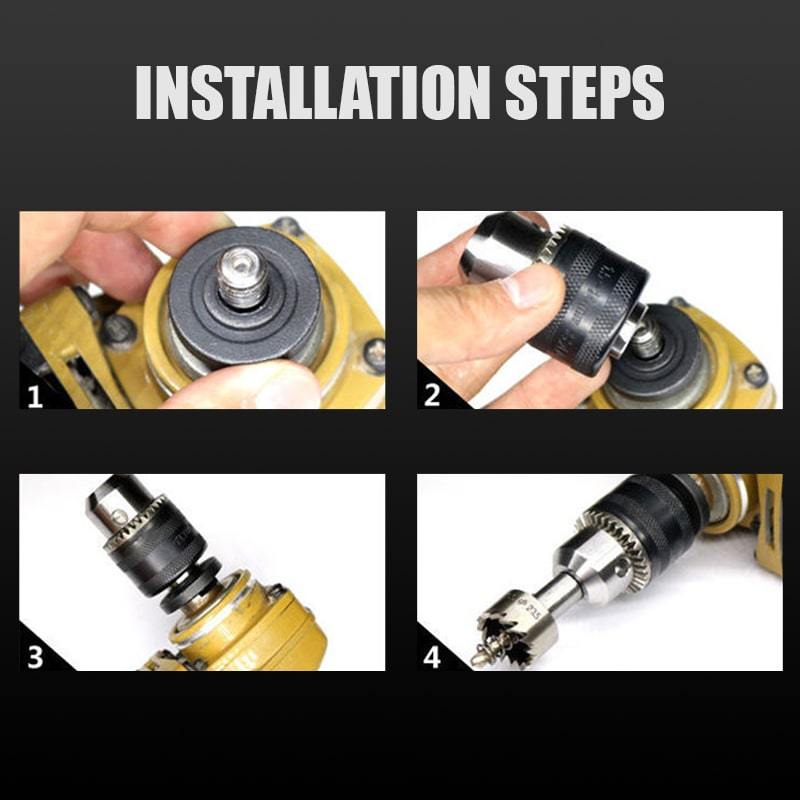 INSTALLATION STEPS

1

2

3

4