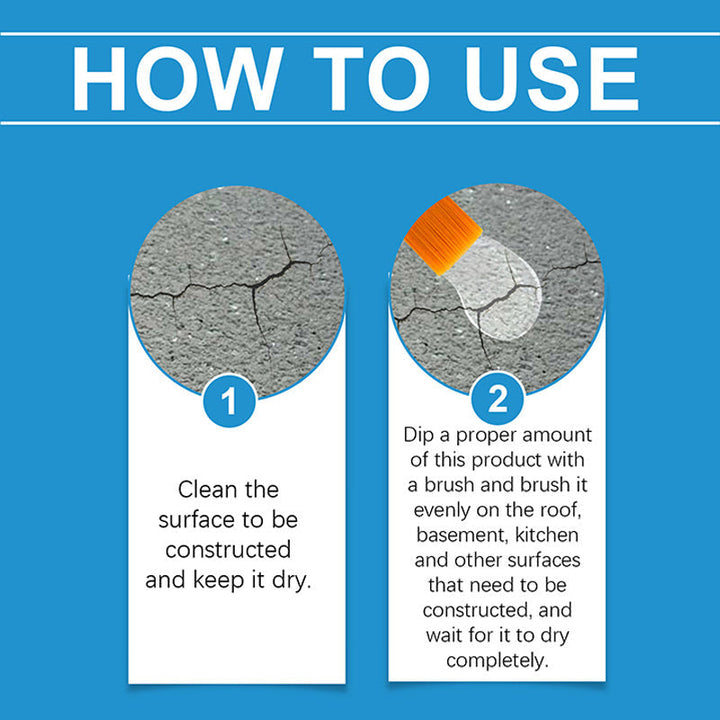 HOW TO USE

1

Clean the surface to be constructed and keep it dry.

2

Dip a proper amount of this product with a brush and brush it evenly on the roof, basement, kitchen and other surfaces that need to be constructed, and wait for it to dry completely.