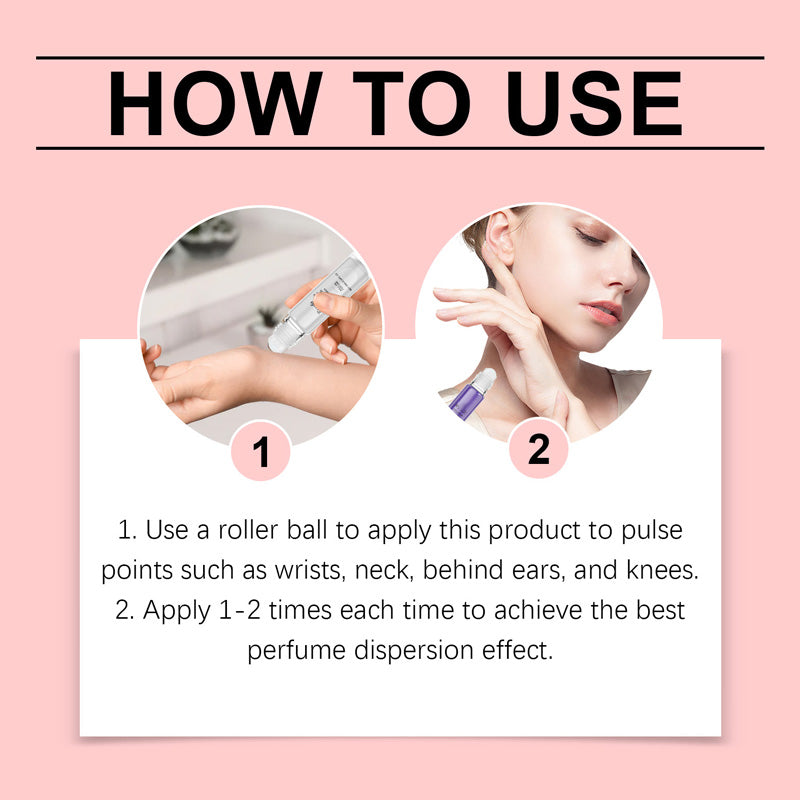 HOW TO USE

1

2

1. Use a roller ball to apply this product to pulse points such as wrists, neck, behind ears, and knees.
2. Apply 1-2 times each time to achieve the best perfume dispersion effect.