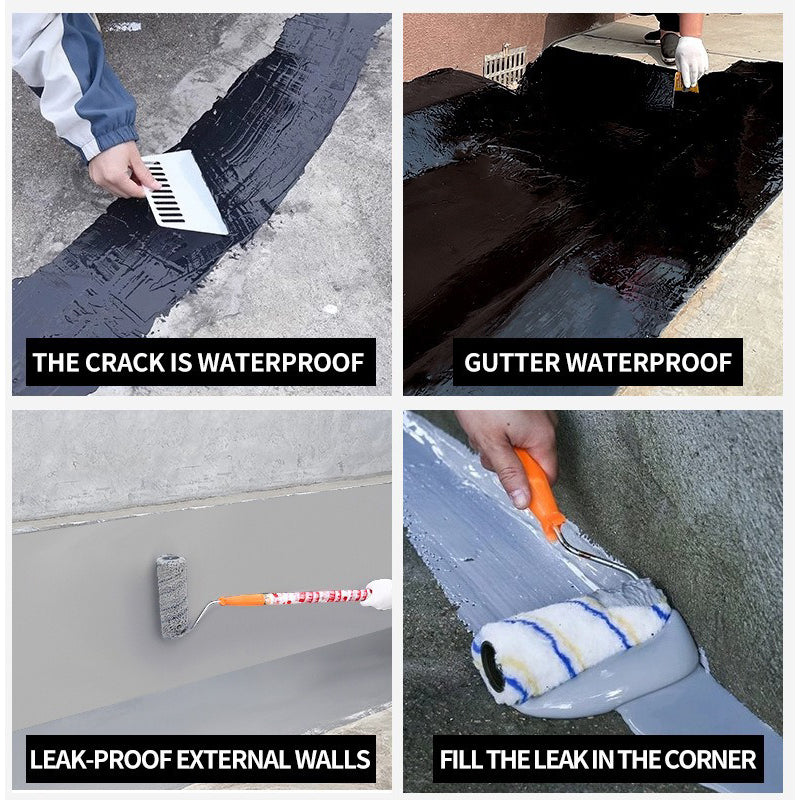 THE CRACK IS WATERPROOF

GUTTER WATERPROOF

LEAK-PROOF EXTERNAL WALLS

FILL THE LEAK IN THE CORNER