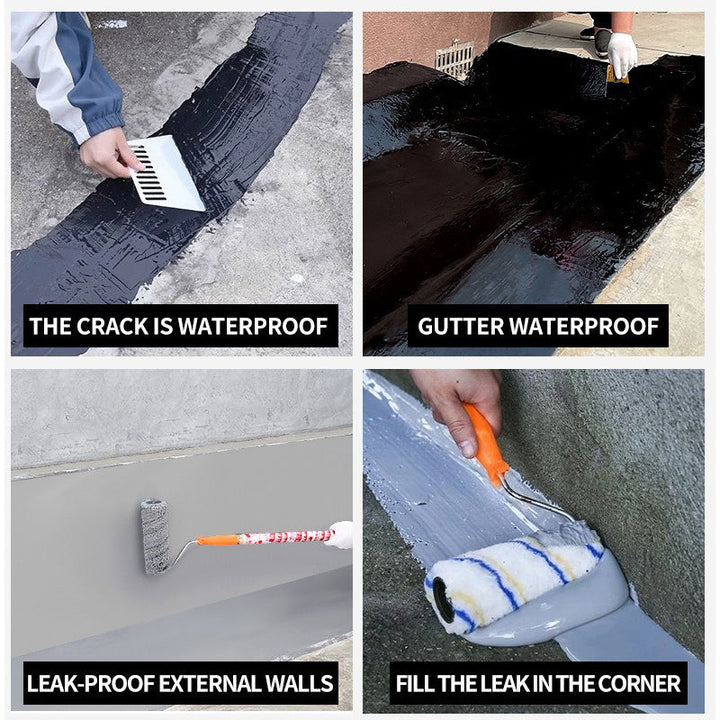 THE CRACK IS WATERPROOF

GUTTER WATERPROOF

LEAK-PROOF EXTERNAL WALLS

FILL THE LEAK IN THE CORNER