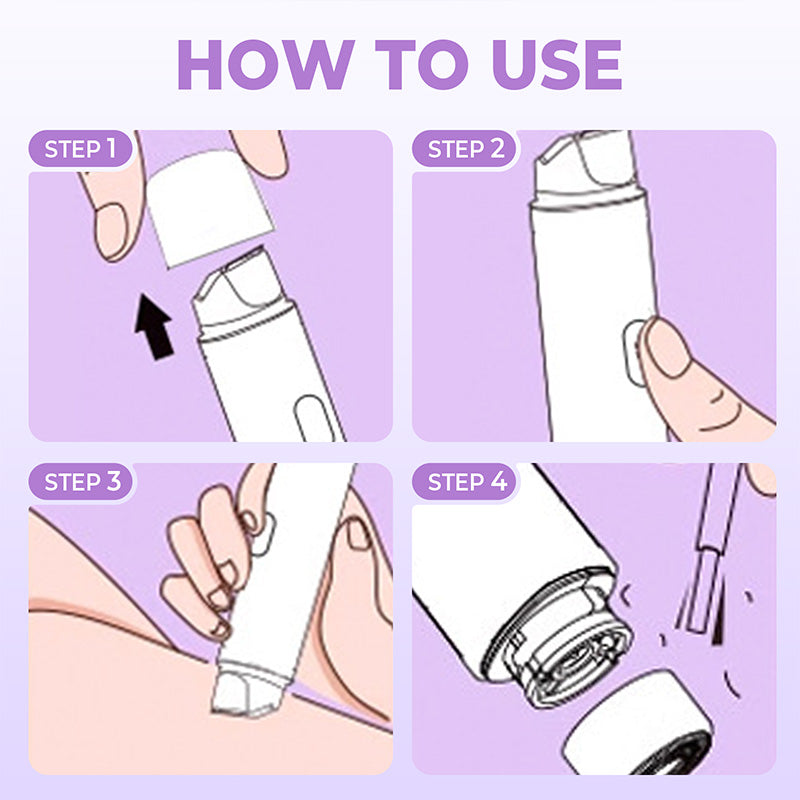 HOW TO USE

STEP 1

STEP 2

STEP 3

STEP 4