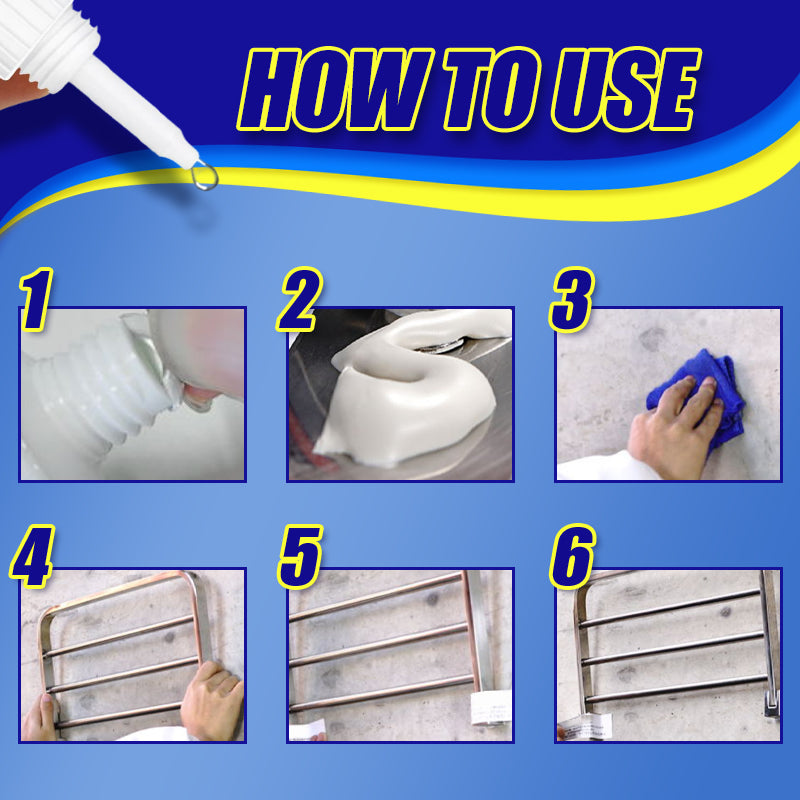 HOW TO USE

1

2

3

4

5

6