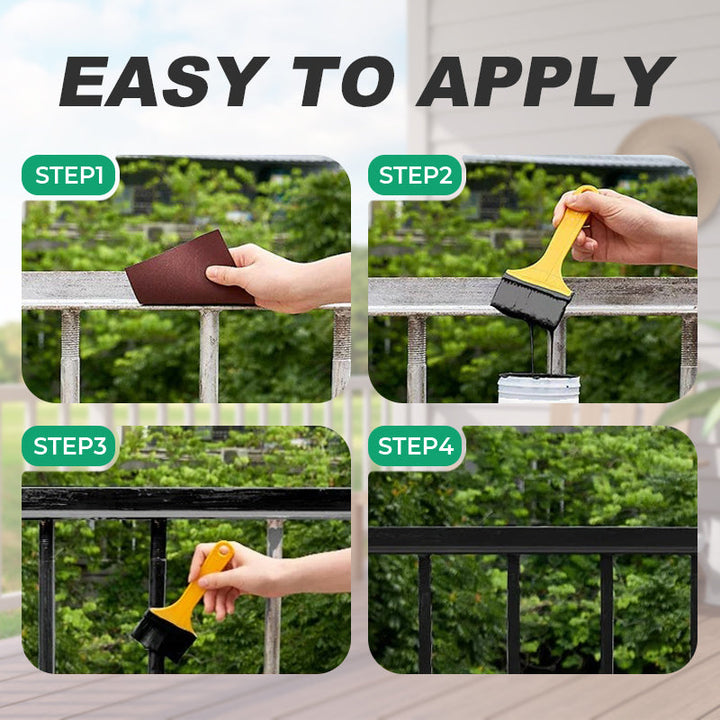 EASY TO APPLY

STEP1

STEP2

STEP3

STEP4