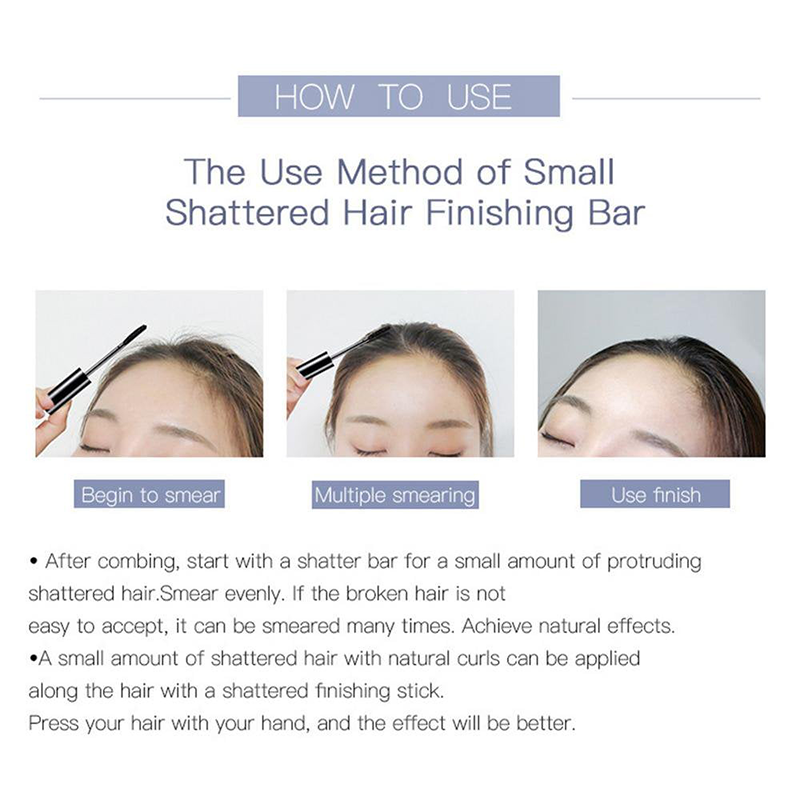 HOW TO USE

The Use Method of Small Shattered Hair Finishing Bar

Begin to smear

Multiple smearing

Use finish

• After combing, start with a shatter bar for a small amount of protruding shattered hair.Smear evenly. If the broken hair is not easy to accept, it can be smeared many times. Achieve natural effects.
•A small amount of shattered hair with natural curls can be applied along the hair with a shattered finishing stick.
Press your hair with your hand, and the effect will be better.