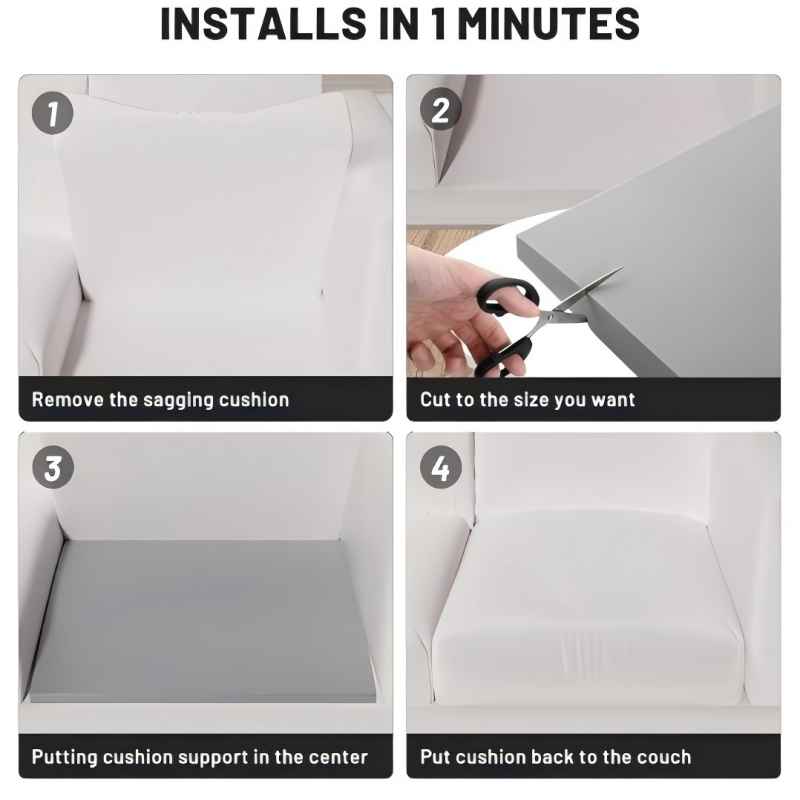 INSTALLS IN 1 MINUTES

1
Remove the sagging cushion

2
Cut to the size you want

3
Putting cushion support in the center

4
Put cushion back to the couch