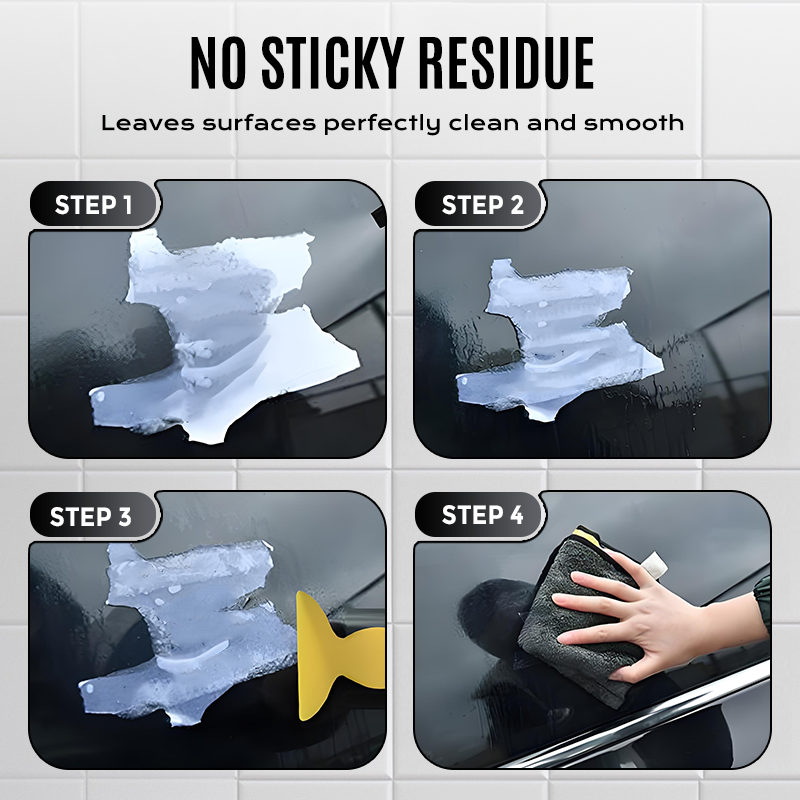 NO STICKY RESIDUE

Leaves surfaces perfectly clean and smooth

STEP 1

STEP 2

STEP 3

STEP 4